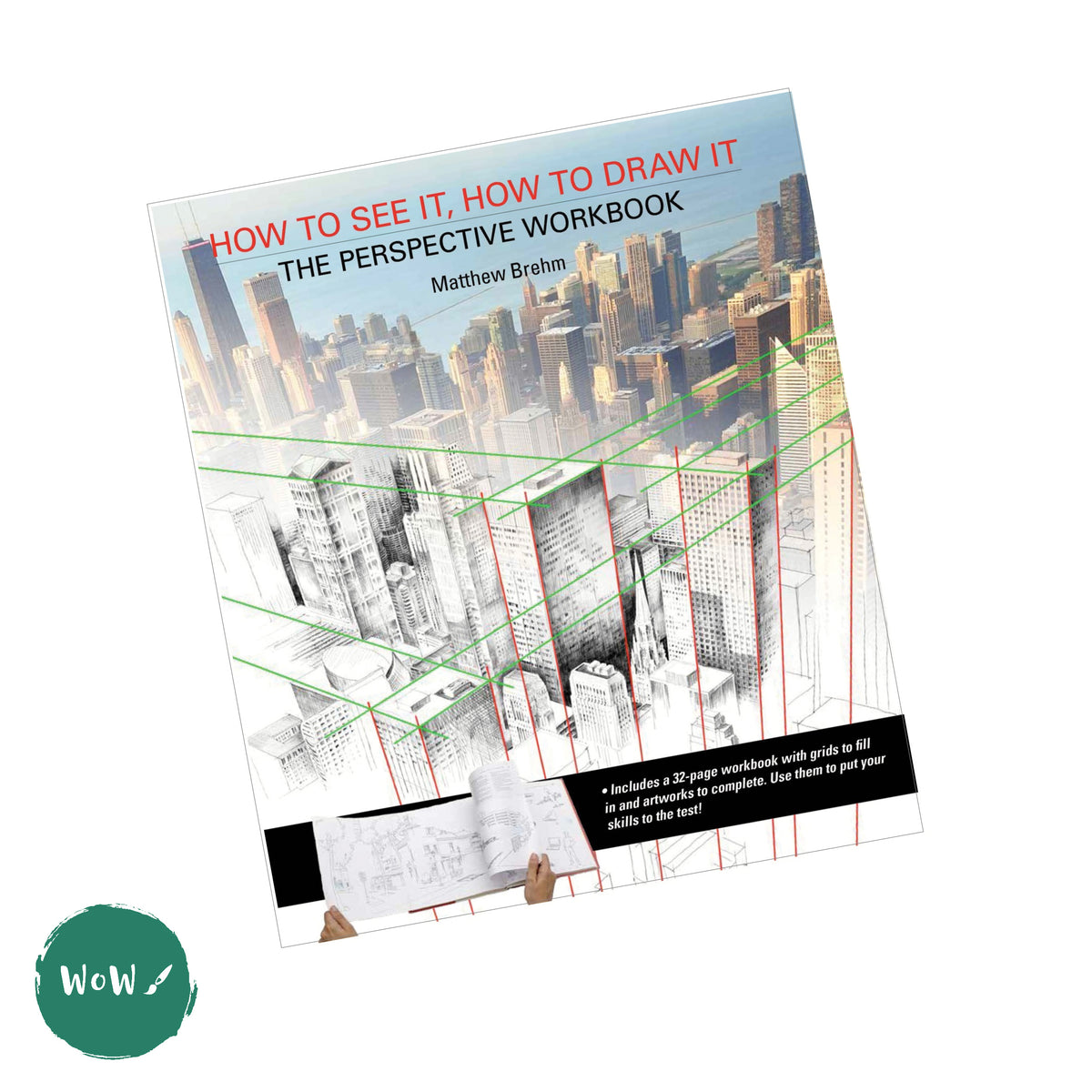 HOW TO SEE IT, HOW TO DRAW IT
THE PERSPECTIVE WORKBOOK
Matthew Brehm

• Includes a 32-page workbook with grids to fill in and artworks to complete. Use them to put your skills to the test!

WoW